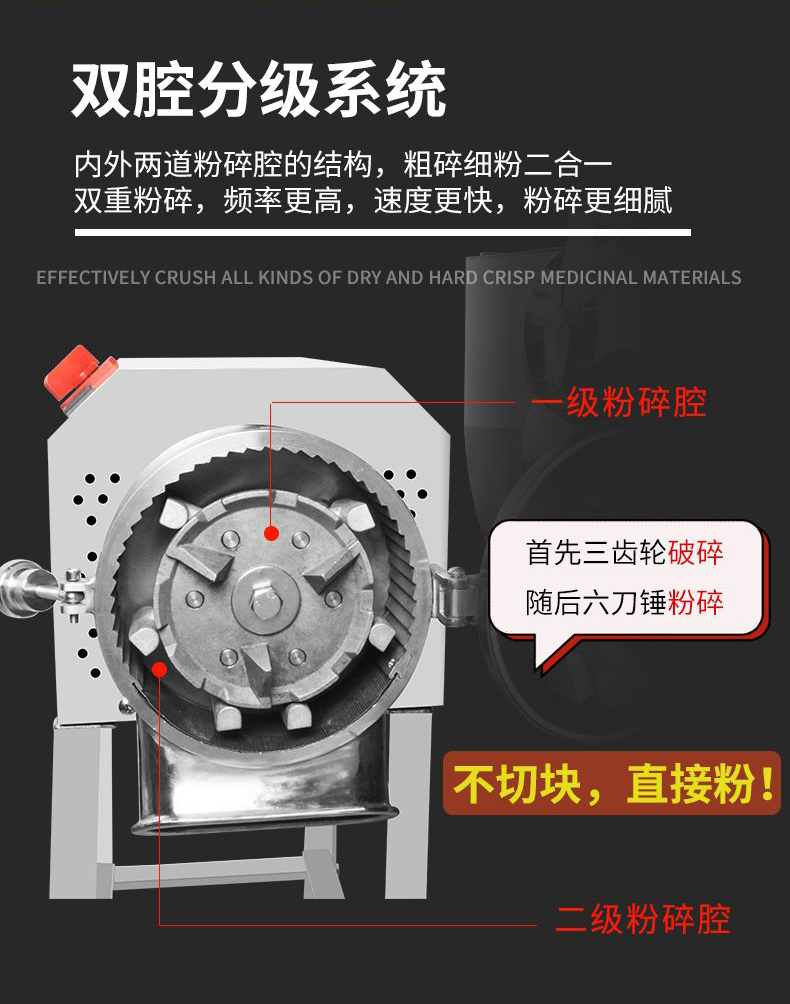 双腔分级系统

内外两道粉碎腔的结构，粗碎细粉二合一
双重粉碎，频率更高，速度更快，粉碎更细腻

EFFECTIVELY CRUSH ALL KINDS OF DRY AND HARD CRISP MEDICINAL MATERIALS

一级粉碎腔

首先三齿轮破碎
随后六刀锤粉碎

不切块，直接粉！

二级粉碎腔